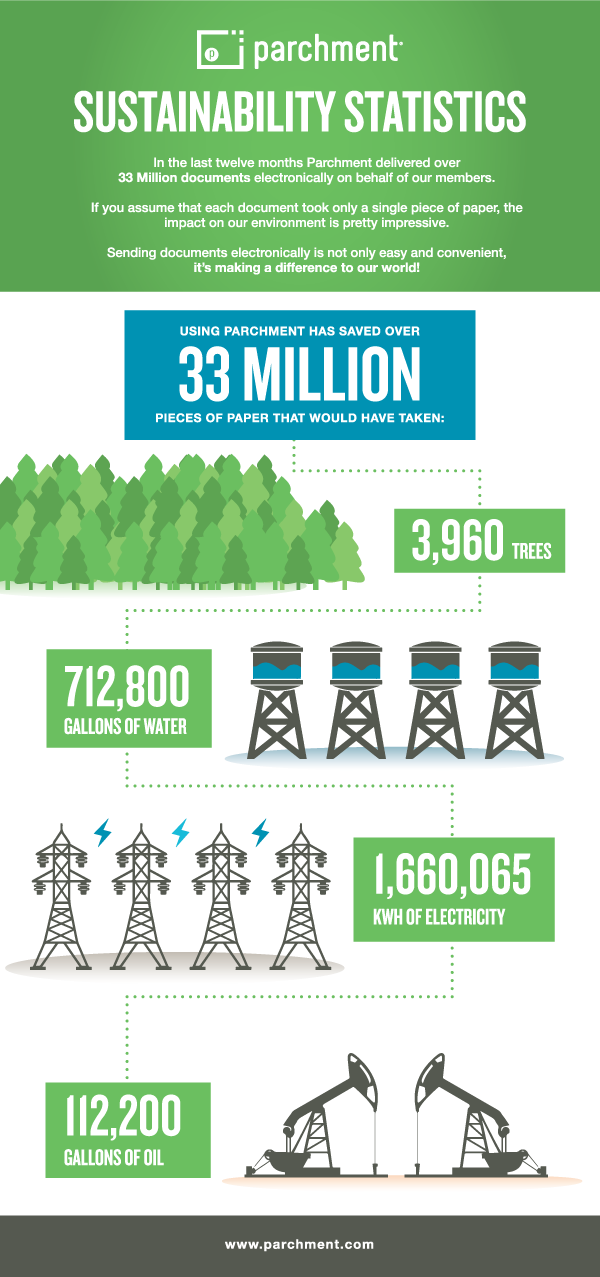 parchment

SUSTAINABILITY STATISTICS

In the last twelve months Parchment delivered over 33 Million documents electronically on behalf of our members.

If you assume that each document took only a single piece of paper, the impact on our environment is pretty impressive.

Sending documents electronically is not only easy and convenient, it's making a difference to our world!

USING PARCHMENT HAS SAVED OVER
33 MILLION
PIECES OF PAPER THAT WOULD HAVE TAKEN:

3,960 TREES

712,800
GALLONS OF WATER

1,660,065
KWH OF ELECTRICITY

112,200
GALLONS OF OIL

www.parchment.com